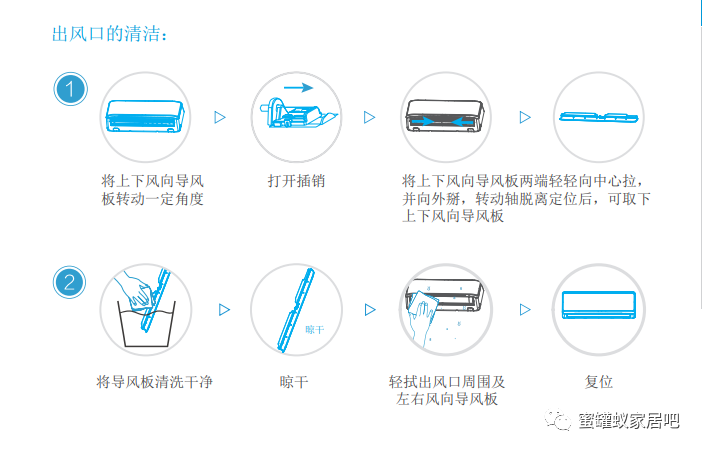 出风口的清洁：

1

将上下风向导风板转动一定角度

打开插销

将上下风向导风板两端轻轻向中心拉，并向外掰，转动轴脱离定位后，可取下上下风向导风板

2

将导风板清洗干净

晾干

晾干

轻拭出风口周围及左右风向导风板

复位

蜜罐蚁家居吧